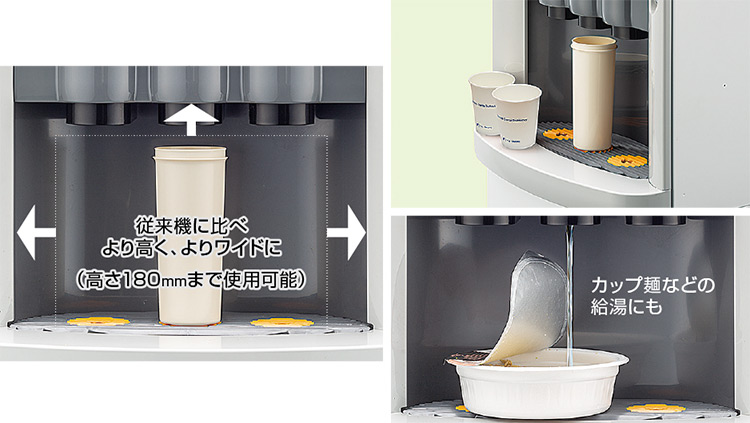 従来機に比べ
より高く、よりワイドに
（高さ180mmまで使用可能）

カップ麺などの
給湯にも